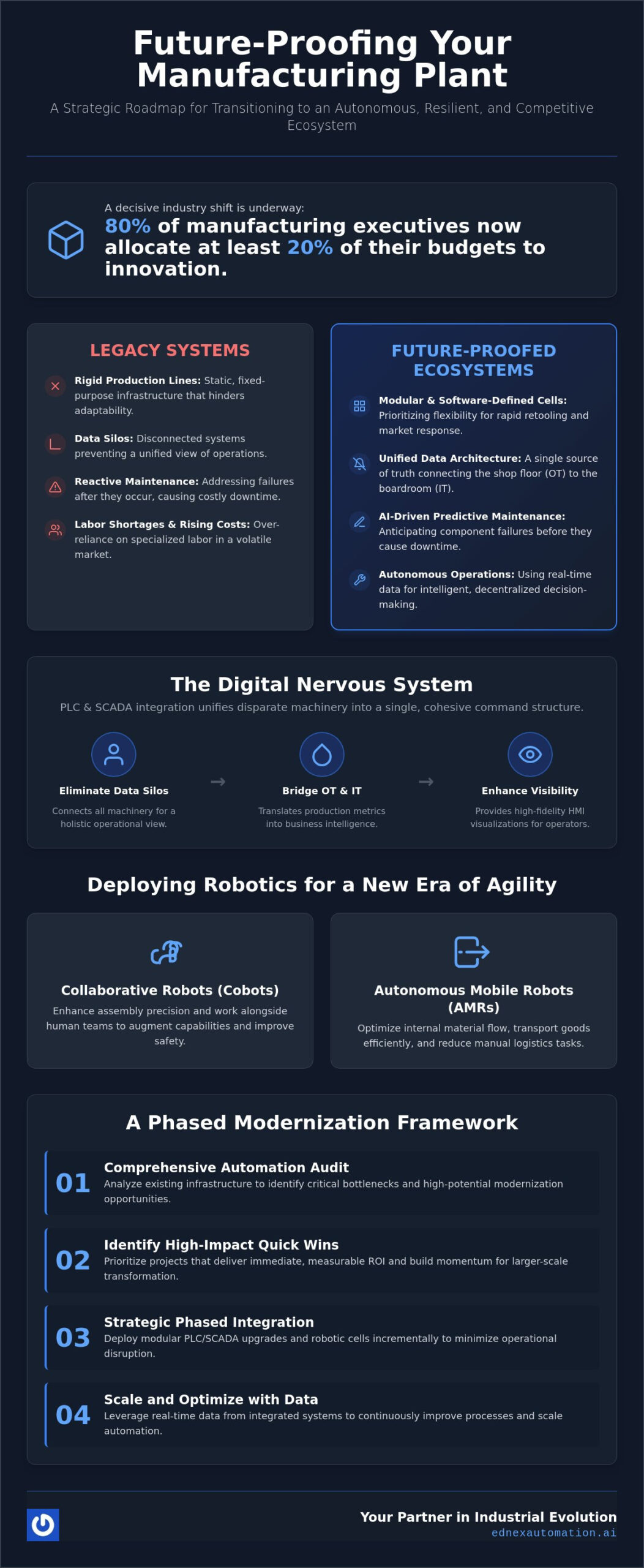 Future-Proofing Your Manufacturing Plant

A Strategic Roadmap for Transitioning to an Autonomous, Resilient, and Competitive Ecosystem

A decisive industry shift is underway:

80% of manufacturing executives now allocate at least 20% of their budgets to innovation.

LEGACY SYSTEMS

Rigid Production Lines: Static, fixed-purpose infrastructure that hinders adaptability.

Data Silos: Disconnected systems preventing a unified view of operations.

Reactive Maintenance: Addressing failures after they occur, causing costly downtime.

Labor Shortages & Rising Costs: Over-reliance on specialized labor in a volatile market.

FUTURE-PROOFED ECOSYSTEMS

Modular & Software-Defined Cells: Prioritizing flexibility for rapid retooling and market response.

Unified Data Architecture: A single source of truth connecting the shop floor (OT) to the boardroom (IT).

AI-Driven Predictive Maintenance: Anticipating component failures before they cause downtime.

Autonomous Operations: Using real-time data for intelligent, decentralized decision-making.

The Digital Nervous System

PLC & SCADA integration unifies disparate machinery into a single, cohesive command structure.

Eliminate Data Silos
Connects all machinery for a holistic operational view.

→

Bridge OT & IT
Translates production metrics into business intelligence.

→

Enhance Visibility
Provides high-fidelity HMI visualizations for operators.

Deploying Robotics for a New Era of Agility

Collaborative Robots (Cobots)
Enhance assembly precision and work alongside human teams to augment capabilities and improve safety.

Autonomous Mobile Robots (AMRs)
Optimize internal material flow, transport goods efficiently, and reduce manual logistics tasks.

A Phased Modernization Framework

01
Comprehensive Automation Audit
Analyze existing infrastructure to identify critical bottlenecks and high-potential modernization opportunities.

02
Identify High-Impact Quick Wins
Prioritize projects that deliver immediate, measurable ROI and build momentum for larger-scale transformation.

03
Strategic Phased Integration
Deploy modular PLC/SCADA upgrades and robotic cells incrementally to minimize operational disruption.

04
Scale and Optimize with Data
Leverage real-time data from integrated systems to continuously improve processes and scale automation.

Your Partner in Industrial Evolution
ednexautomation.ai